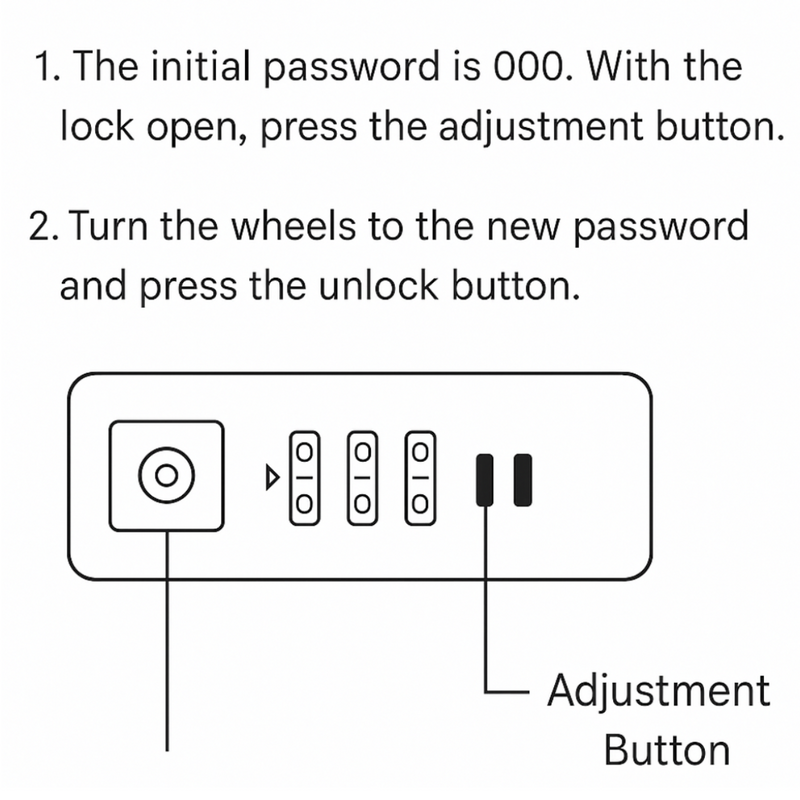 1. The initial password is 000. With the lock open, press the adjustment button.

2. Turn the wheels to the new password and press the unlock button.

0
0
0
0
0
0

Adjustment Button